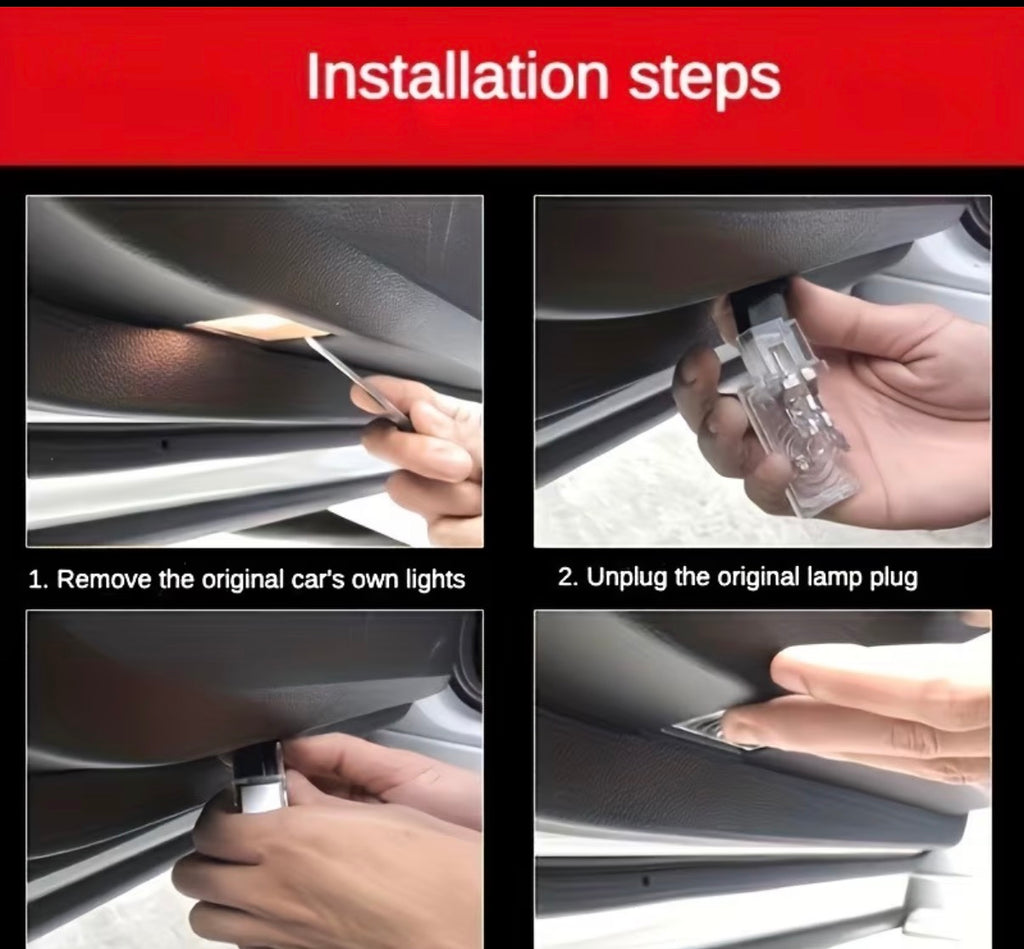 Installation steps

1. Remove the original car's own lights

2. Unplug the original lamp plug