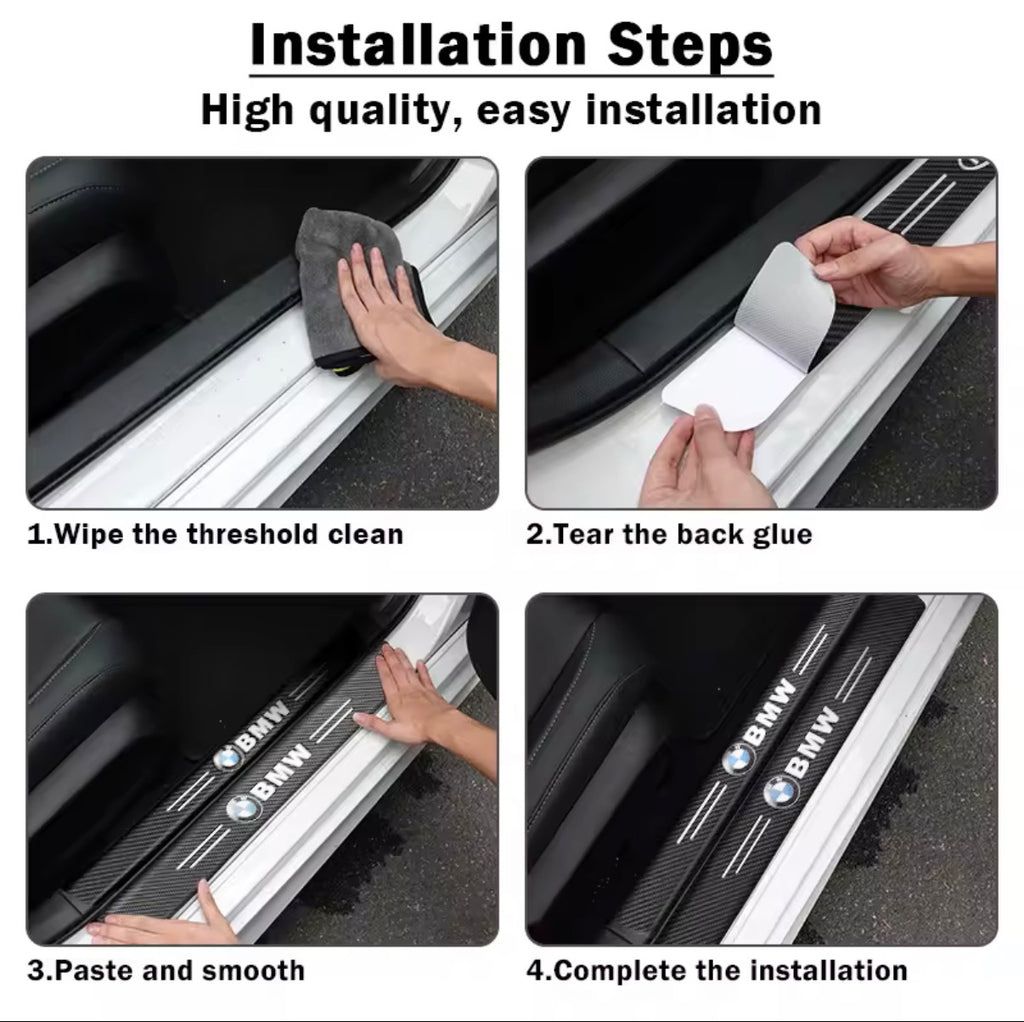 Installation Steps
High quality, easy installation

1.Wipe the threshold clean

2.Tear the back glue

BMW
BMW

3.Paste and smooth

BMW
BMW

4.Complete the installation